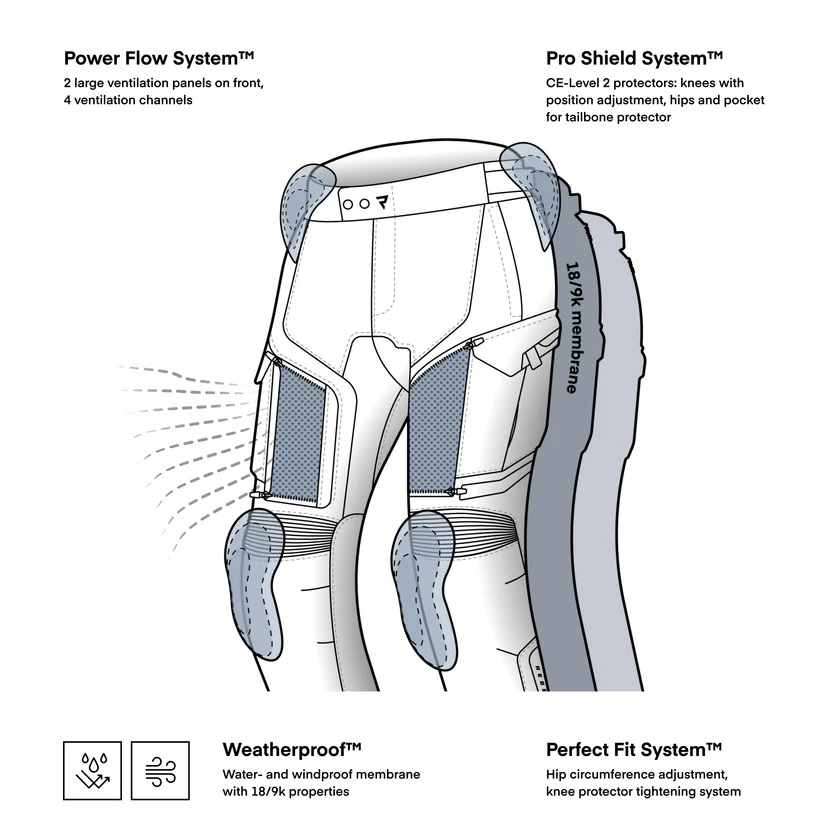 Power Flow System™
2 large ventilation panels on front, 4 ventilation channels

Pro Shield System™
CE-Level 2 protectors: knees with position adjustment, hips and pocket for tailbone protector

18/9k membrane

Weatherproof™
Water- and windproof membrane with 18/9k properties

Perfect Fit System™
Hip circumference adjustment, knee protector tightening system